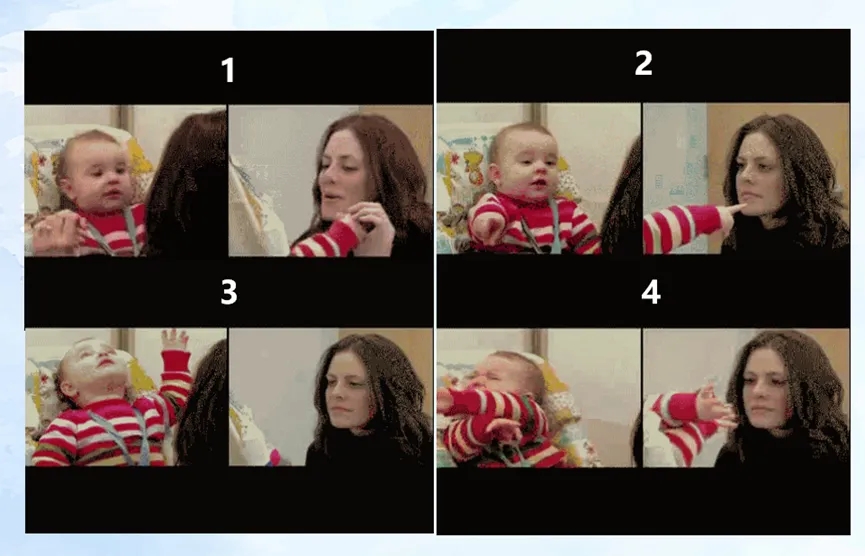 1

2

3

4